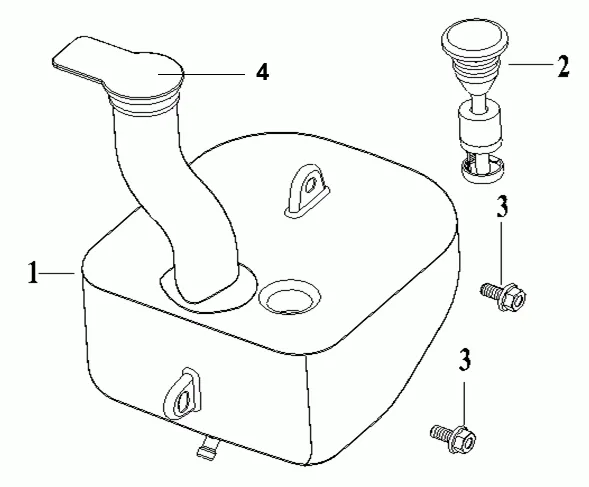 4
2
3
1
3