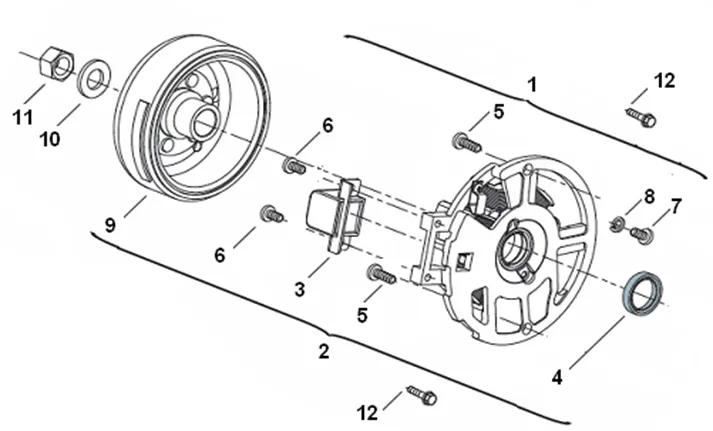 11
10
9
6
6
3
5
5
1
12
8
7
4
2
12