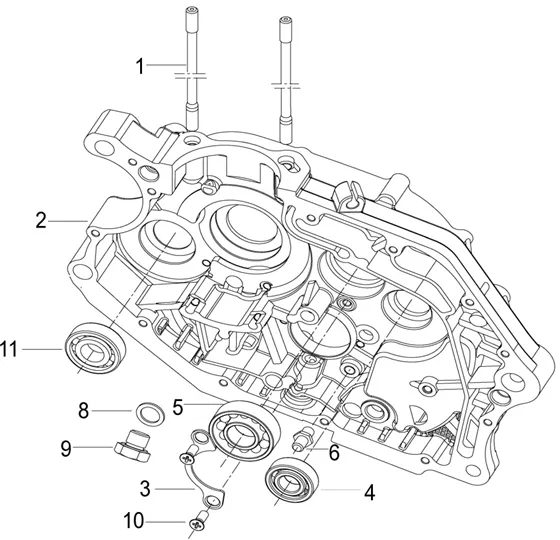 1
2
11
8
5
9
6
3
4
10