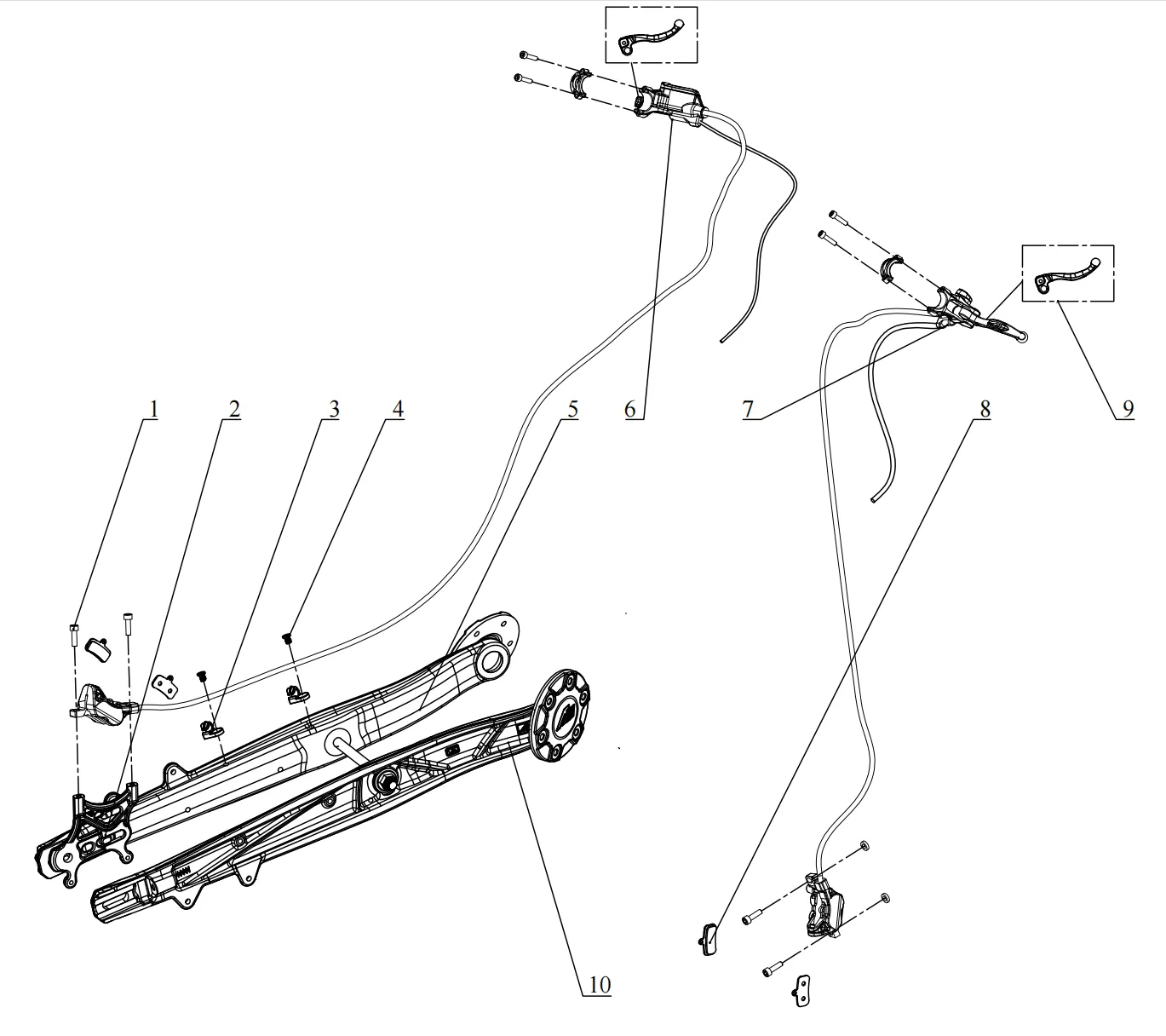 1
2
3
4
5
6
7
8
9
10