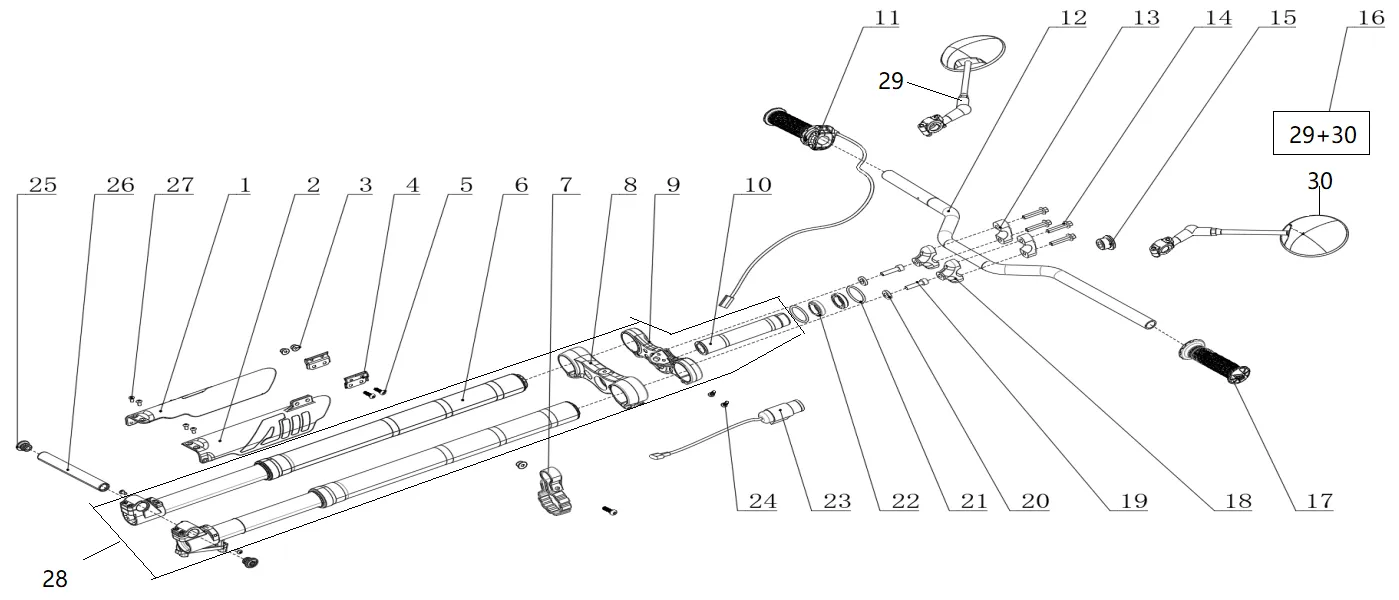 11 12 13 14 15 16

29

29+30

30

25 26 27 1 2 3 4 5 6 7 8 9 10

24 23 22 21 20 19 18 17

28