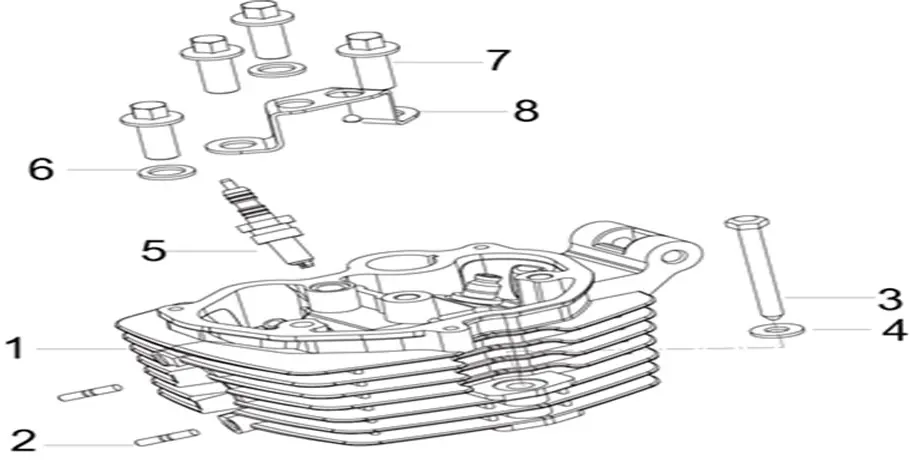 7
8
6
5
3
4
1
2