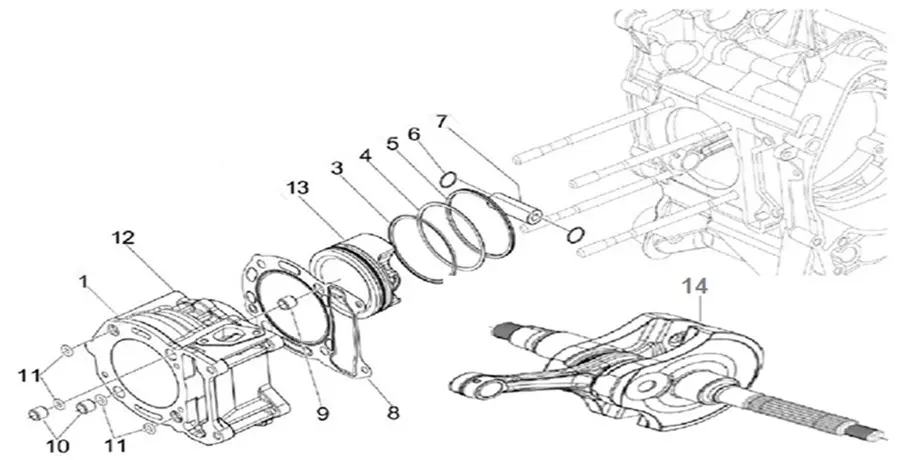 7
6
5
4
3
13
12
1
14
11
9
8
10
11