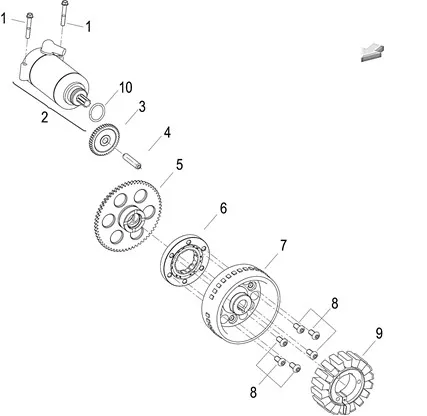 1
1
10
2
3
4
5
6
7
8
9
8