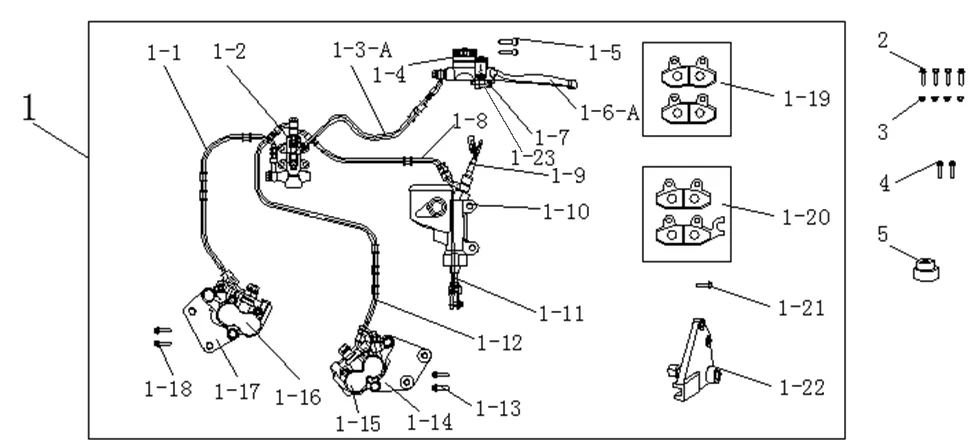 1
1-1
1-2
1-3-A
1-4
1-5
1-6-A
1-7
1-23
1-8
1-9
1-10
1-11
1-12
1-13
1-14
1-15
1-16
1-17
1-18
1-19
1-20
1-21
1-22
2
3
4
5