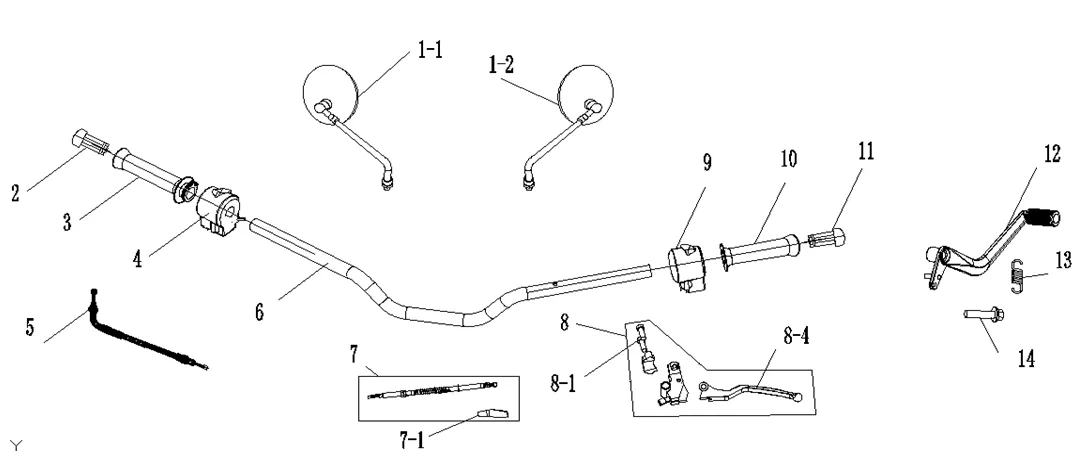 1-1
1-2
2
3
4
5
6
7
7-1
8
8-1
8-4
9
10
11
12
13
14
Y