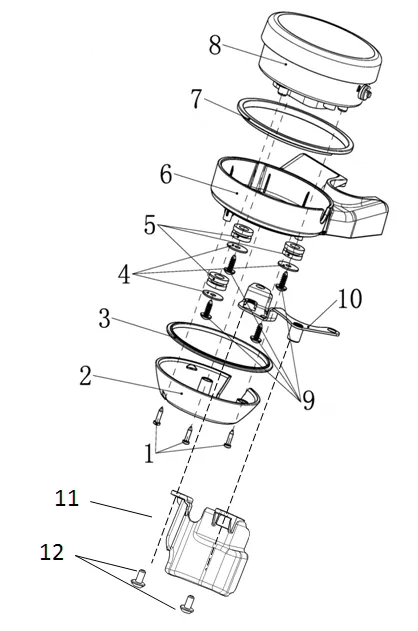 8
7
6
5
4
10
3
2
9
1
11
12