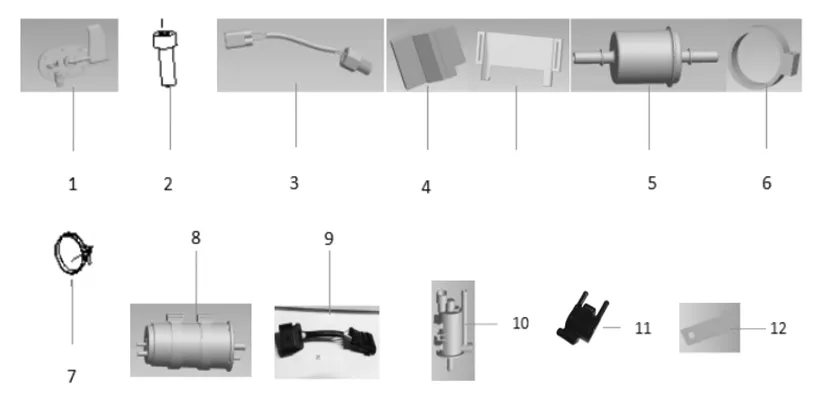 1 2 3 4 5 6

7 8 9 10 11 12