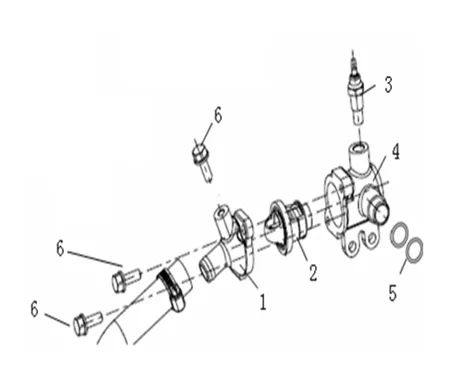 3
6
4
6
2
5
1
6