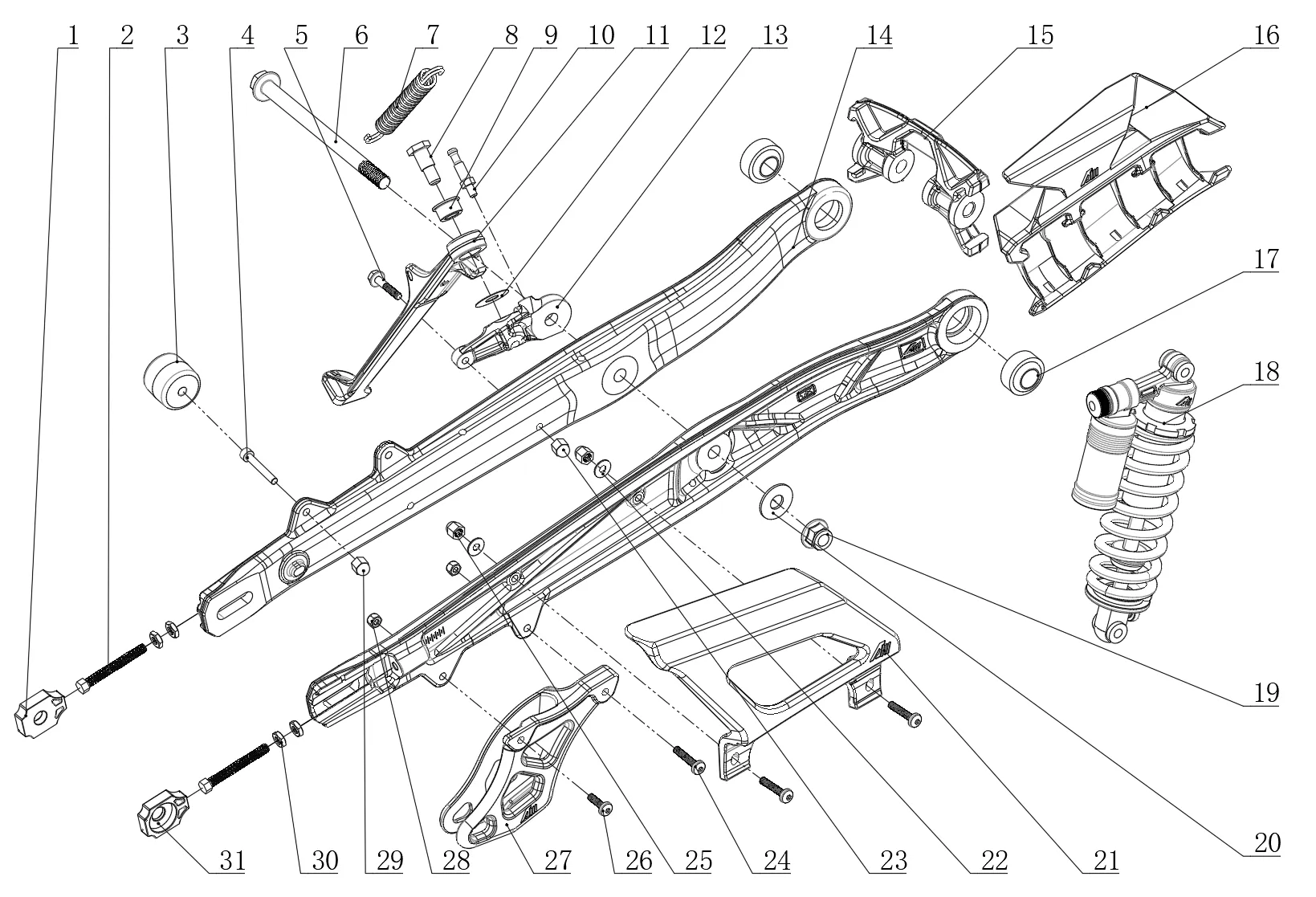 1 2 3 4 5 6 7 8 9 10 11 12 13 14 15 16

17

18

19

20

31 30 29 28 27 26 25 24 23 22 21