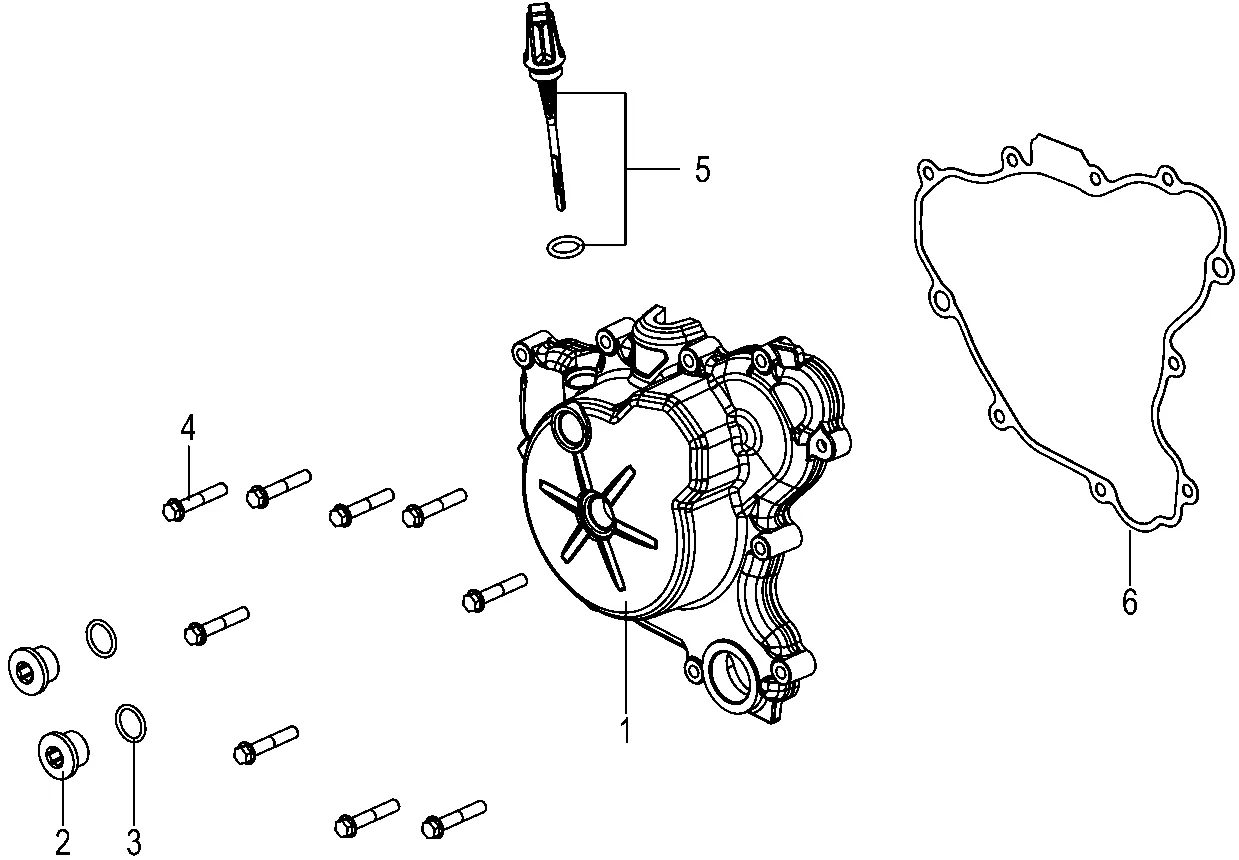 5
4
6
1
2
3